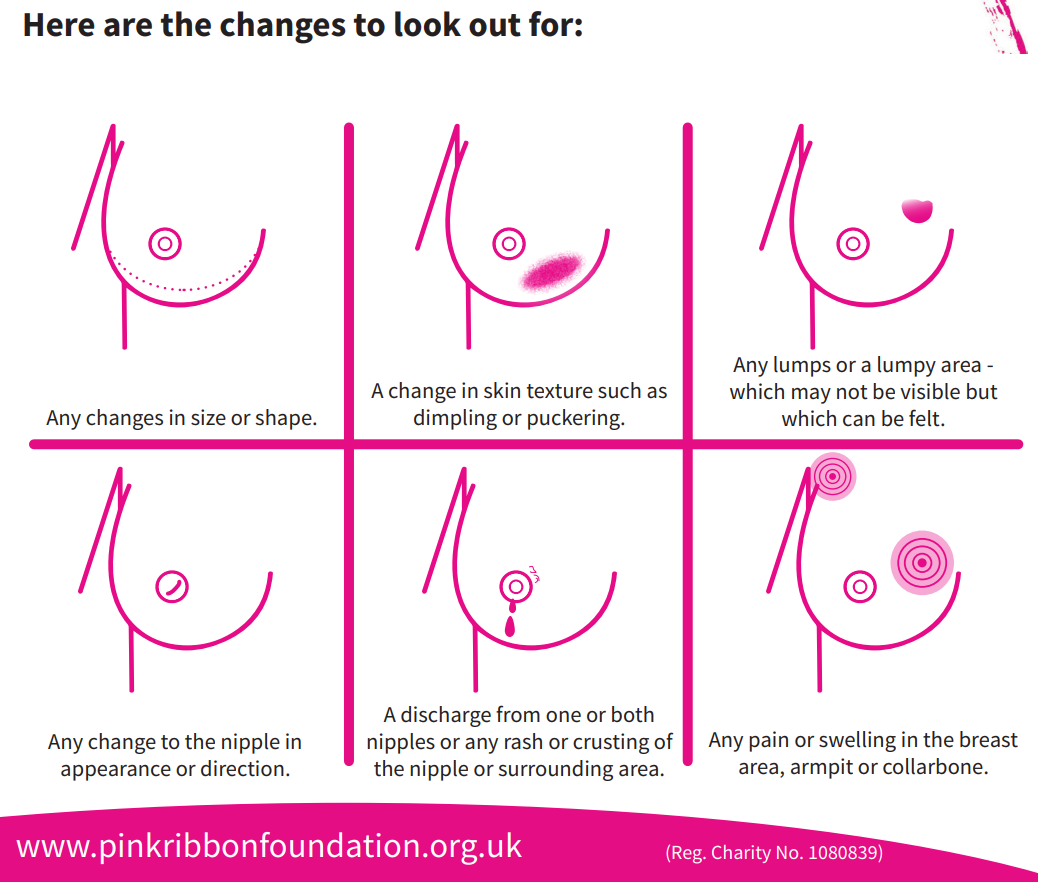 Here are the changes to look out for:

Any changes in size or shape.

A change in skin texture such as dimpling or puckering.

Any lumps or a lumpy area - which may not be visible but which can be felt.

Any change to the nipple in appearance or direction.

A discharge from one or both nipples or any rash or crusting of the nipple or surrounding area.

Any pain or swelling in the breast area, armpit or collarbone.

www.pinkribbonfoundation.org.uk

(Reg. Charity No. 1080839)